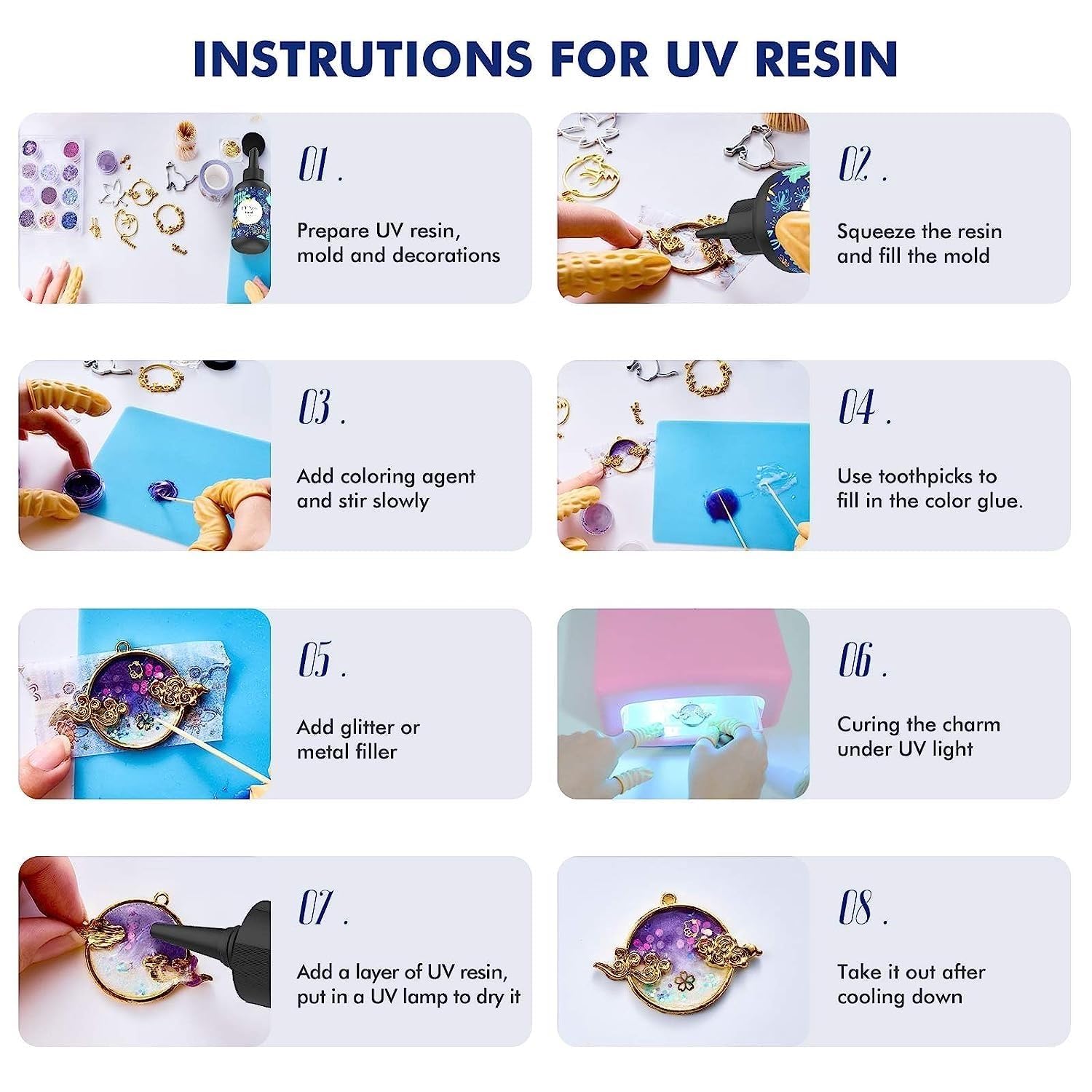 INSTRUTIONS FOR UV RESIN

01 .

Prepare UV resin, mold and decorations

02 .

Squeeze the resin and fill the mold

03 .

Add coloring agent and stir slowly

04 .

Use toothpicks to fill in the color glue.

05 .

Add glitter or metal filler

06 .

Curing the charm under UV light

07 .

Add a layer of UV resin, put in a UV lamp to dry it

08 .

Take it out after cooling down